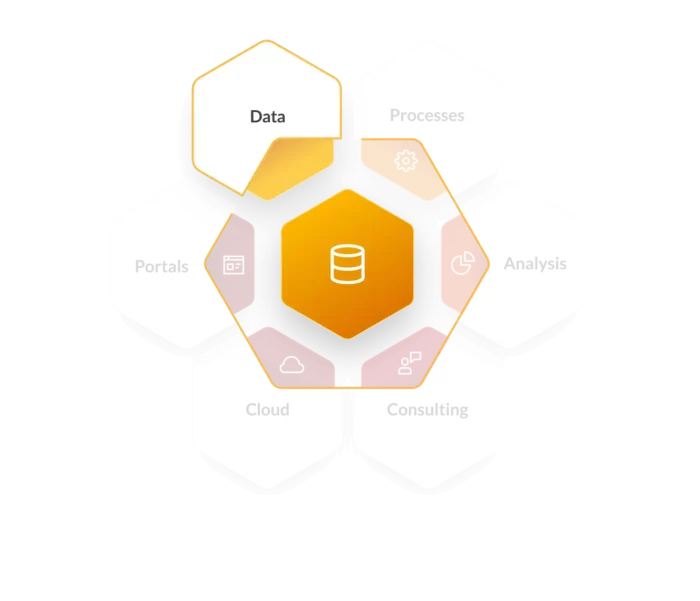 Data

Processes

Portals

Analysis

Cloud

Consulting